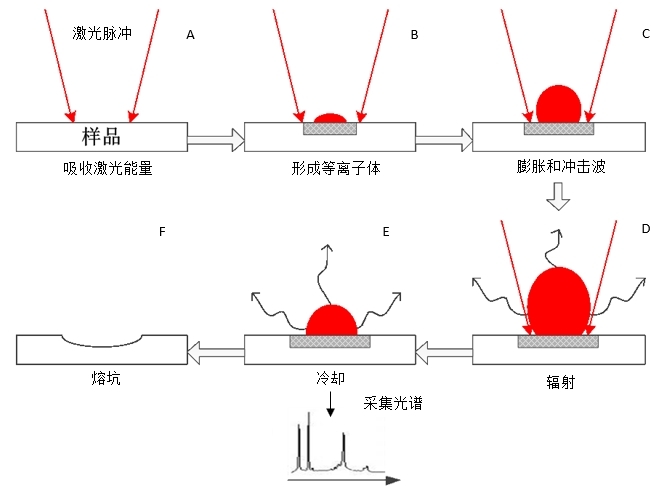 激光脉冲

A

样品

吸收激光能量

B

形成等离子体

C

膨胀和冲击波

D

辐射

E

冷却

采集光谱

F

熔坑